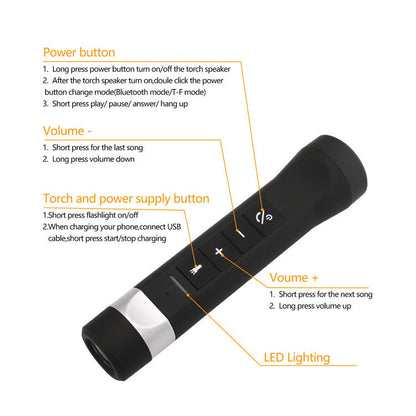 Power button

1. Long press power button turn on/off the torch speaker
2. After the torch speaker turn on,doule click the power button change mode(Bluetooth mode/T-F mode)
3. Short press play/ pause/ answer/ hang up

Volume -

1. Short press for the last song
2. Long press volume down

Torch and power supply button

1.Short press flashlight on/off
2.When charging your phone,connect USB cable,short press start/stop charging

Voume +

1. Short press for the next song
2. Long press volume up

LED Lighting