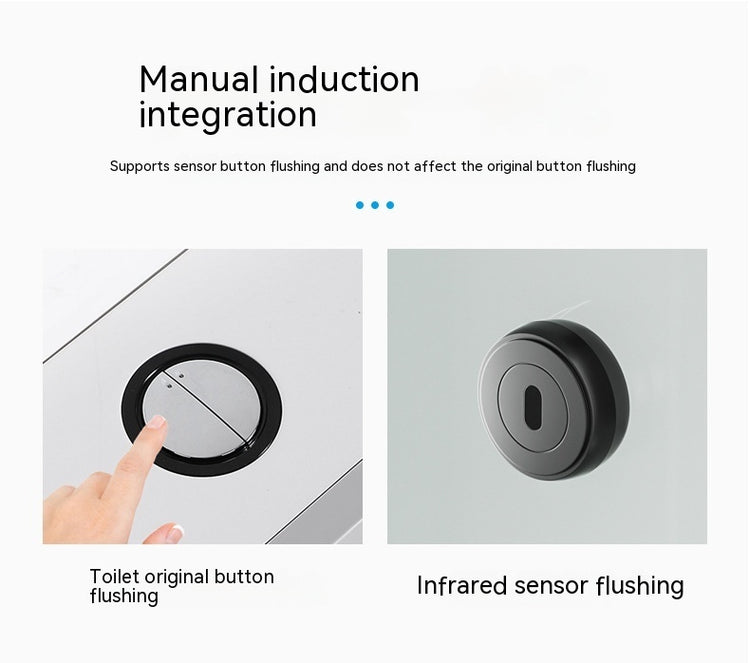 Manual induction integration

Supports sensor button flushing and does not affect the original button flushing

Toilet original button flushing

Infrared sensor flushing